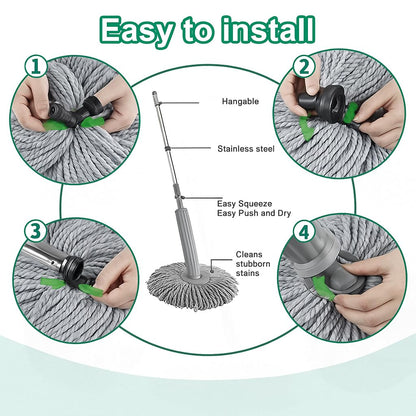 Easy to install

1

2

Hangable

Stainless steel

Easy Squeeze
Easy Push and Dry

3

4

Cleans stubborn stains