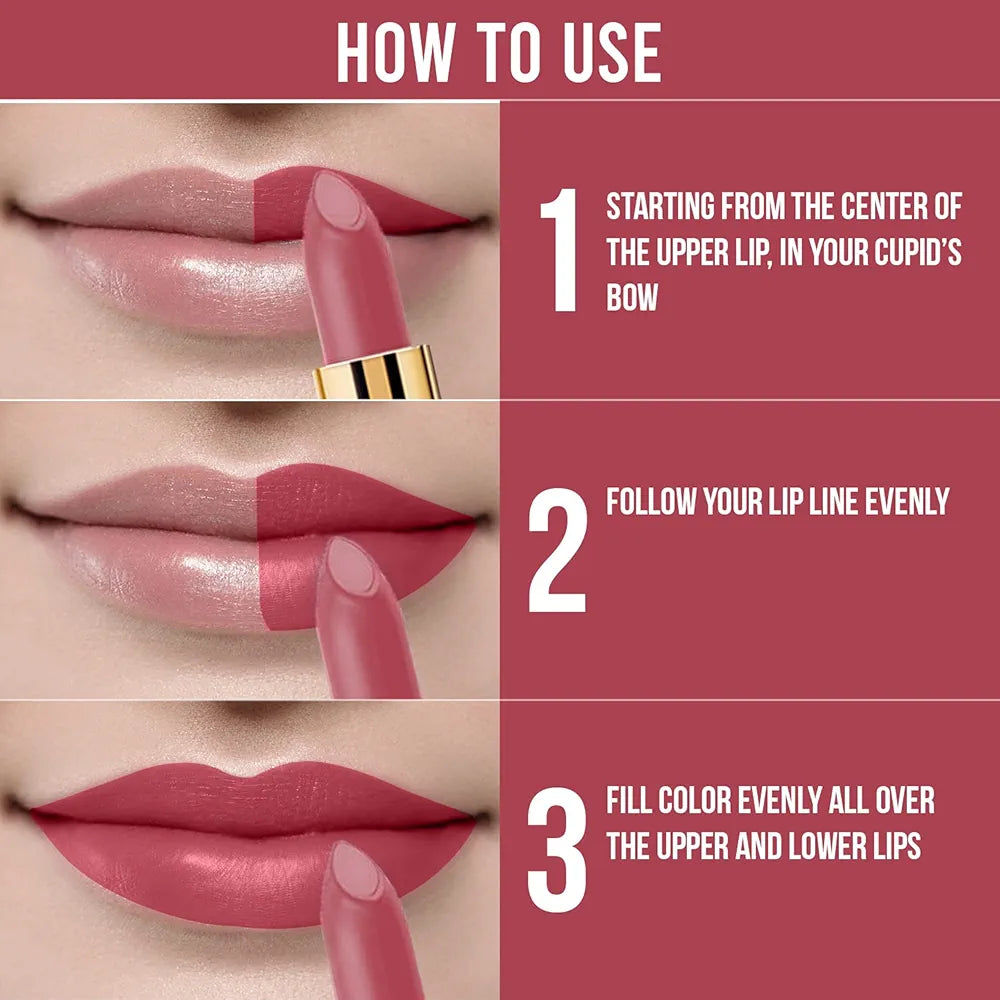 HOW TO USE

1 STARTING FROM THE CENTER OF THE UPPER LIP, IN YOUR CUPID'S BOW

2 FOLLOW YOUR LIP LINE EVENLY

3 FILL COLOR EVENLY ALL OVER THE UPPER AND LOWER LIPS