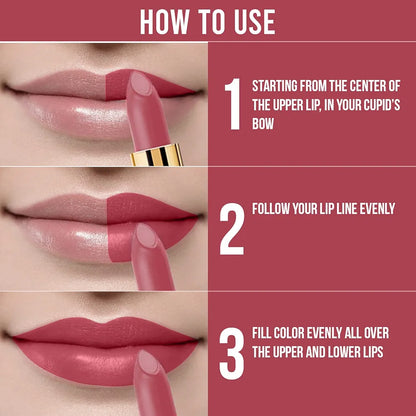 HOW TO USE

1 STARTING FROM THE CENTER OF THE UPPER LIP, IN YOUR CUPID'S BOW

2 FOLLOW YOUR LIP LINE EVENLY

3 FILL COLOR EVENLY ALL OVER THE UPPER AND LOWER LIPS