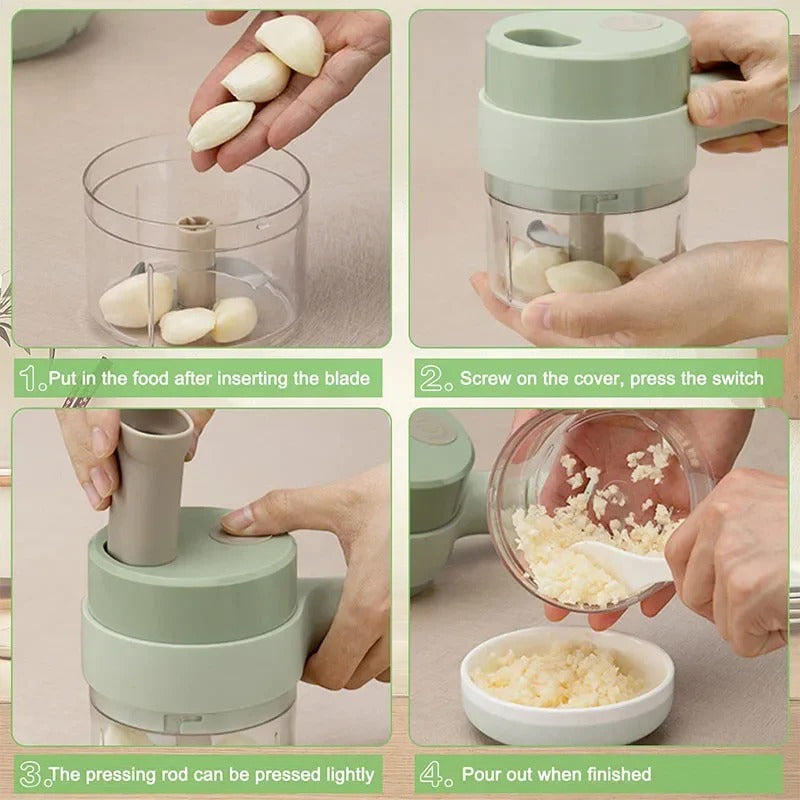 1. Put in the food after inserting the blade

2. Screw on the cover, press the switch

3. The pressing rod can be pressed lightly

4. Pour out when finished