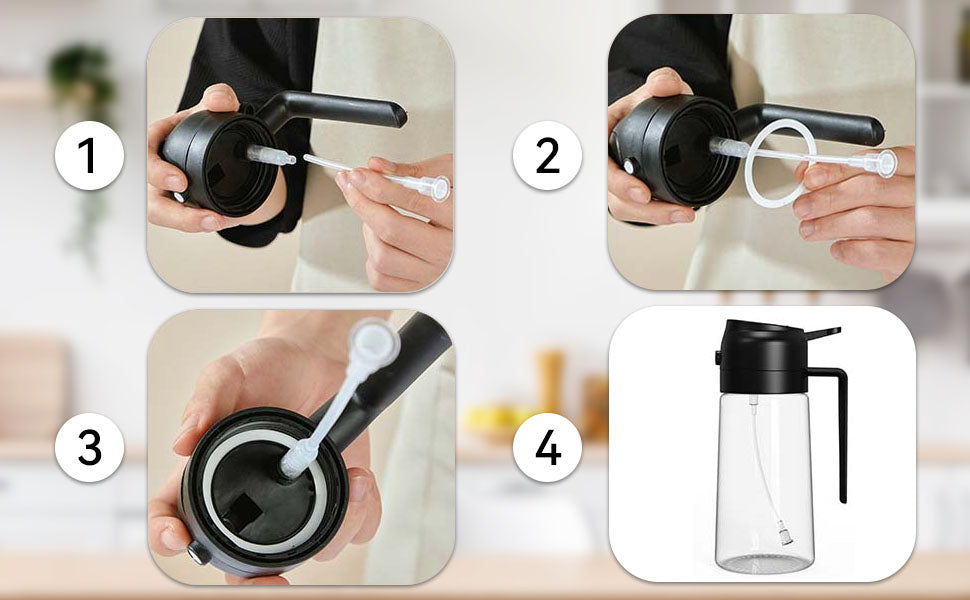 1

2

3

4