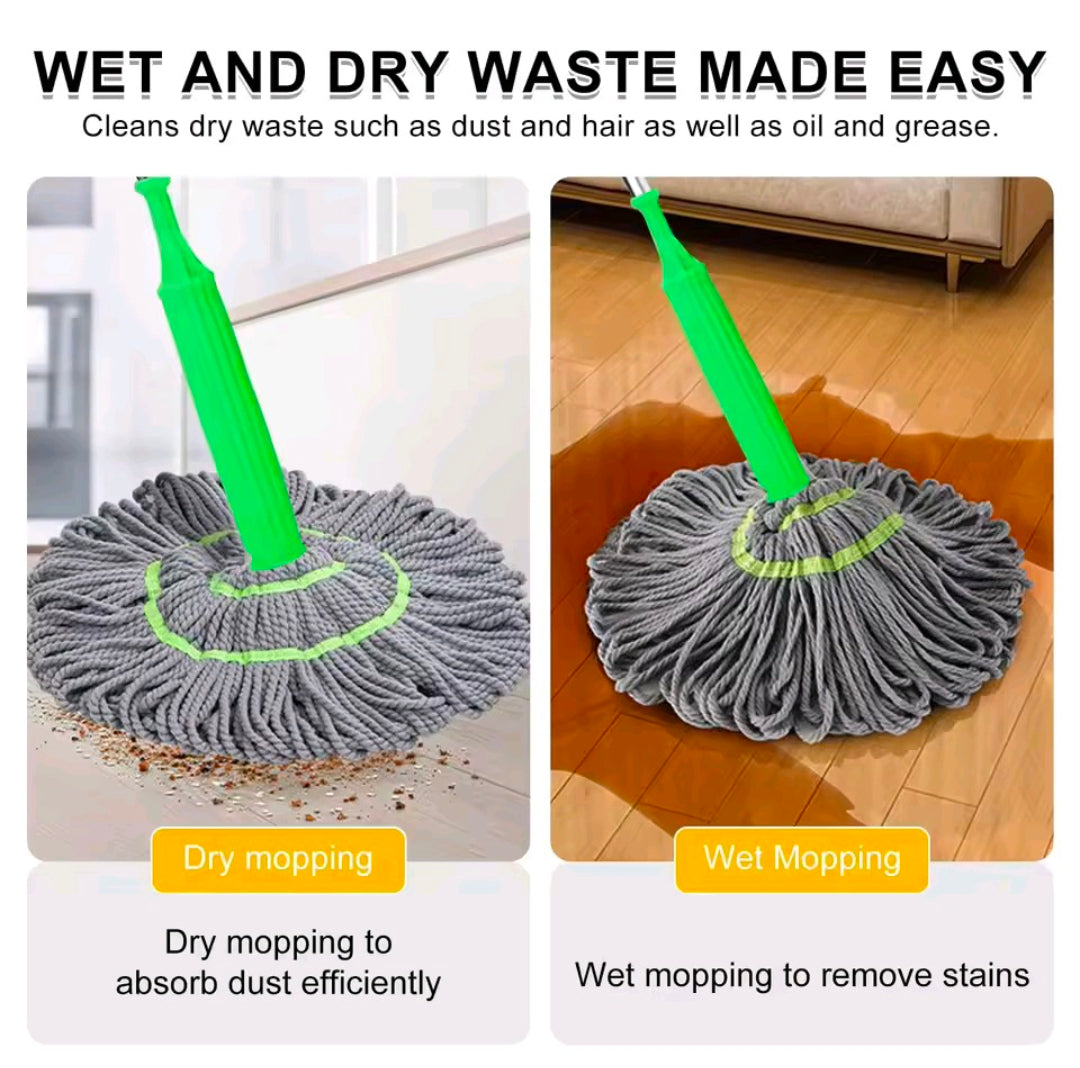 WET AND DRY WASTE MADE EASY

Cleans dry waste such as dust and hair as well as oil and grease.

Dry mopping

Dry mopping to absorb dust efficiently

Wet Mopping

Wet mopping to remove stains