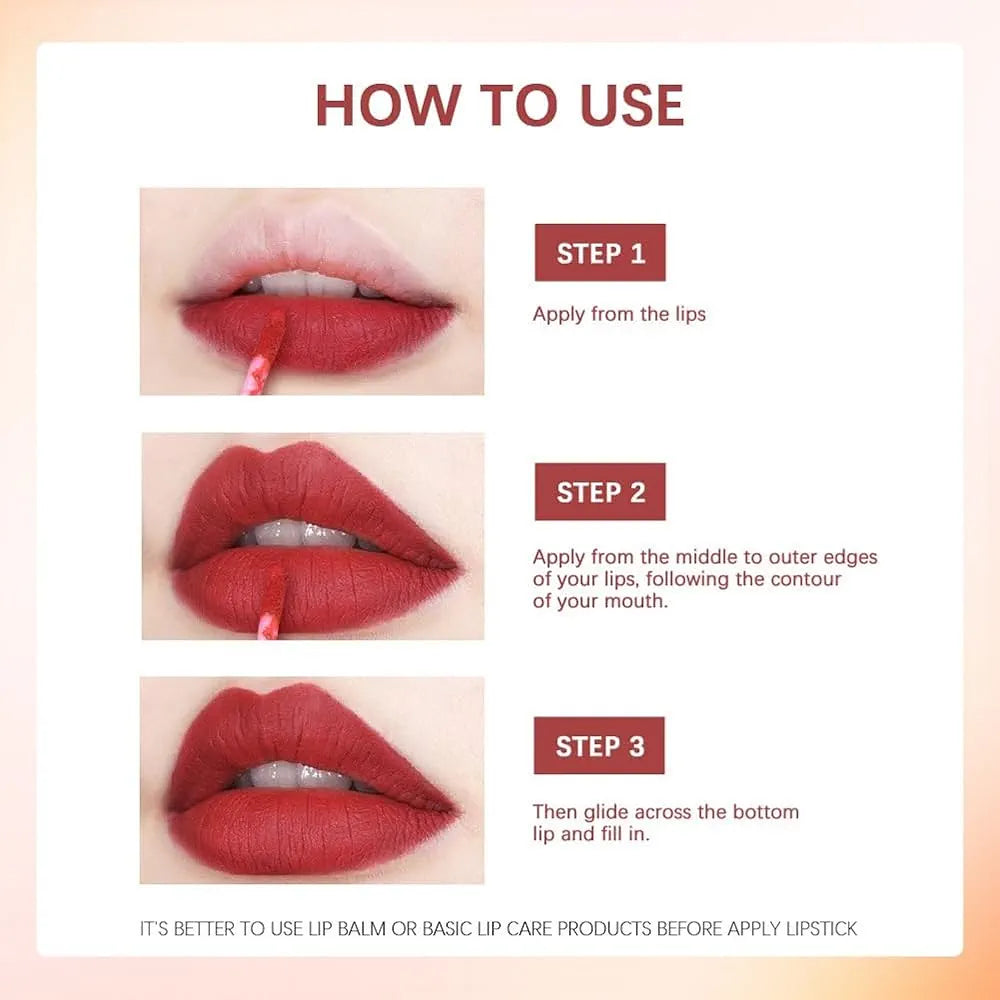 HOW TO USE

STEP 1

Apply from the lips

STEP 2

Apply from the middle to outer edges of your lips, following the contour of your mouth.

STEP 3

Then glide across the bottom lip and fill in.

IT'S BETTER TO USE LIP BALM OR BASIC LIP CARE PRODUCTS BEFORE APPLY LIPSTICK