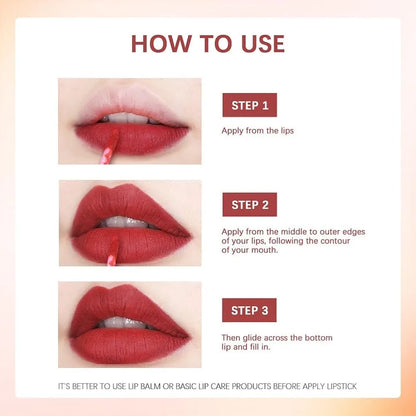 HOW TO USE

STEP 1

Apply from the lips

STEP 2

Apply from the middle to outer edges of your lips, following the contour of your mouth.

STEP 3

Then glide across the bottom lip and fill in.

IT'S BETTER TO USE LIP BALM OR BASIC LIP CARE PRODUCTS BEFORE APPLY LIPSTICK